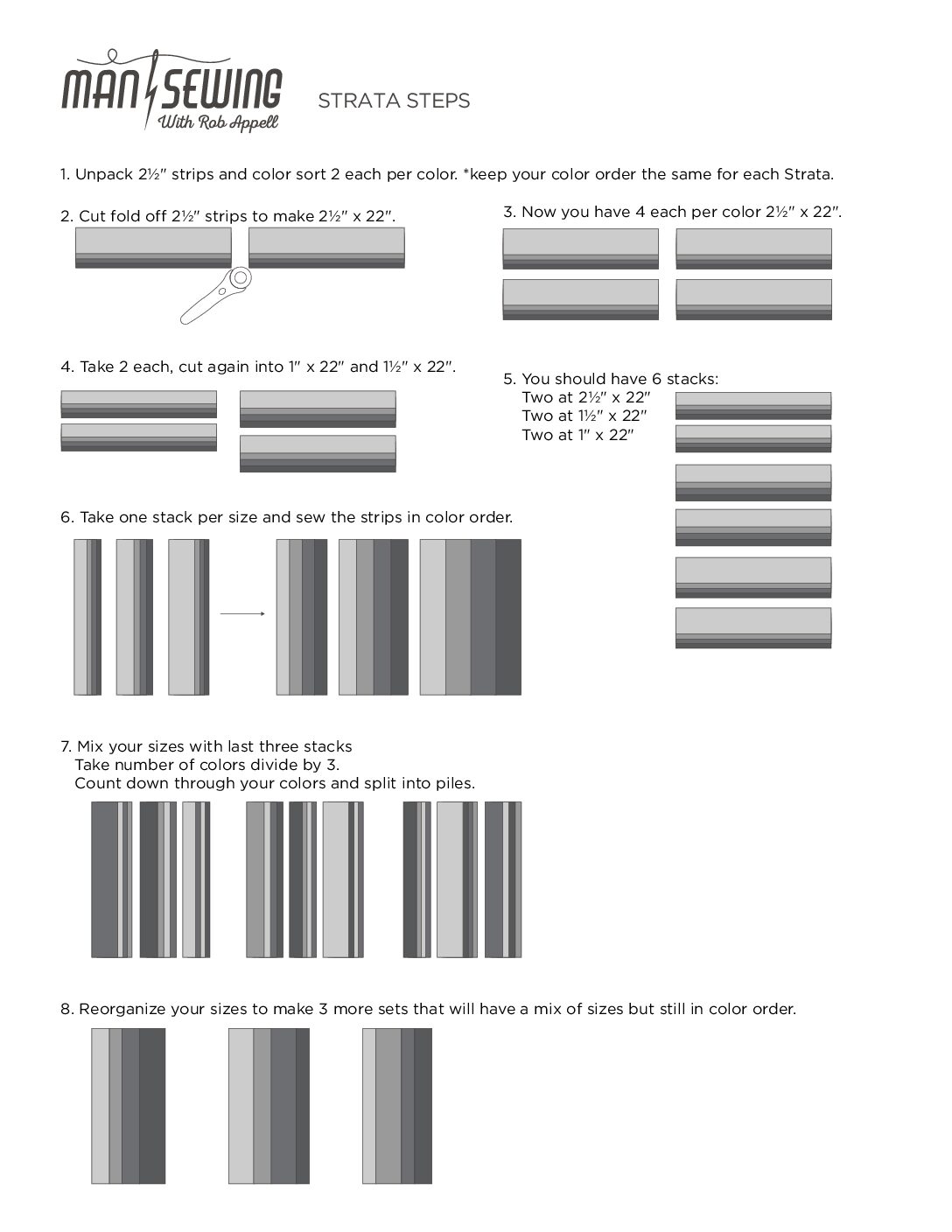 MAN SEWING
With Rob Appell

STRATA STEPS

1. Unpack 2½" strips and color sort 2 each per color. *keep your color order the same for each Strata.

2. Cut fold off 2½" strips to make 2½" x 22".

3. Now you have 4 each per color 2½" x 22".

4. Take 2 each, cut again into 1" x 22" and 1½" x 22".

5. You should have 6 stacks:
Two at 2½" x 22"
Two at 1½" x 22"
Two at 1" x 22"

6. Take one stack per size and sew the strips in color order.

7. Mix your sizes with last three stacks
Take number of colors divide by 3.
Count down through your colors and split into piles.

8. Reorganize your sizes to make 3 more sets that will have a mix of sizes but still in color order.